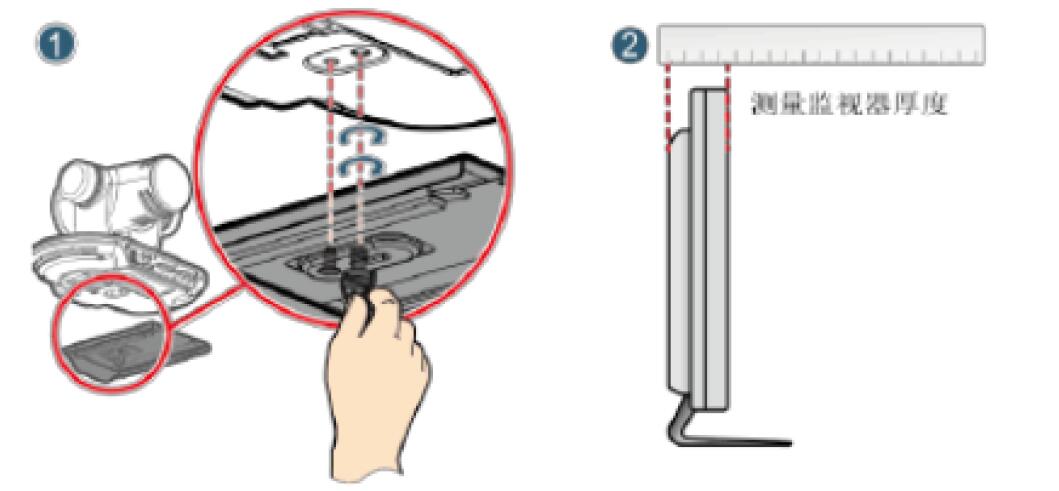 1

2

测量监视器厚度